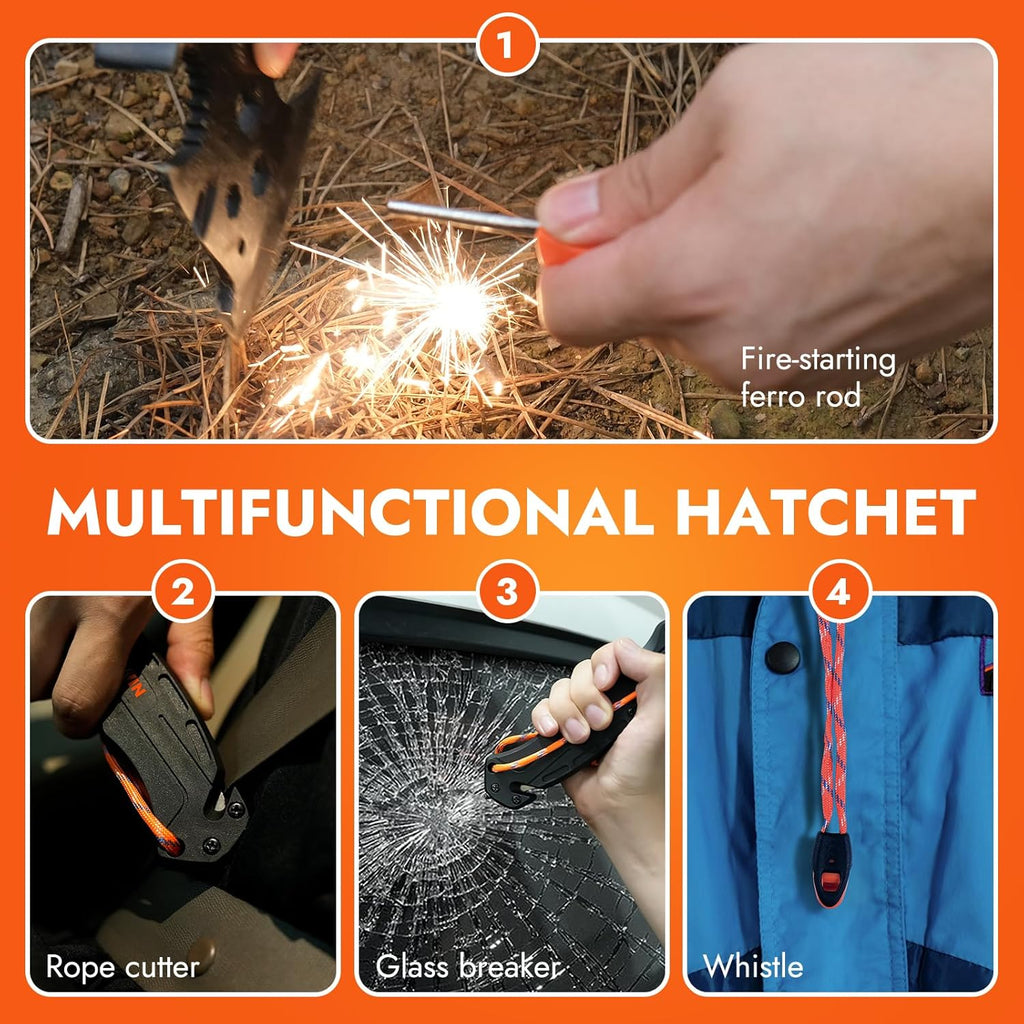 1

Fire-starting ferro rod

MULTIFUNCTIONAL HATCHET

2

Rope cutter

3

Glass breaker

4

Whistle